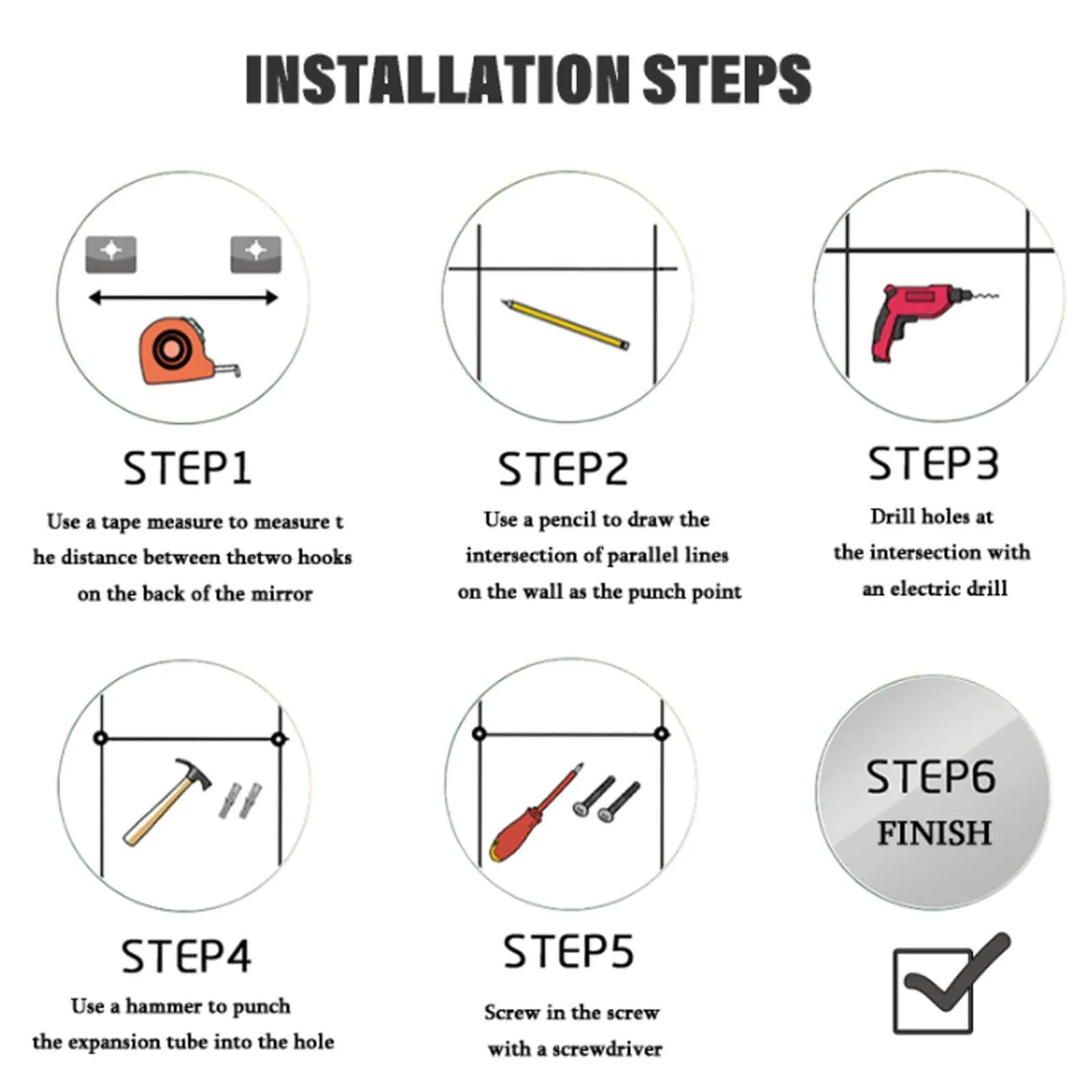 INSTALLATION STEPS

STEP1

Use a tape measure to measure t he distance between thetwo hooks on the back of the mirror

STEP2

Use a pencil to draw the intersection of parallel lines on the wall as the punch point

STEP3

Drill holes at the intersection with an electric drill

STEP4

Use a hammer to punch the expansion tube into the hole

STEP5

Screw in the screw with a screwdriver

STEP6
FINISH